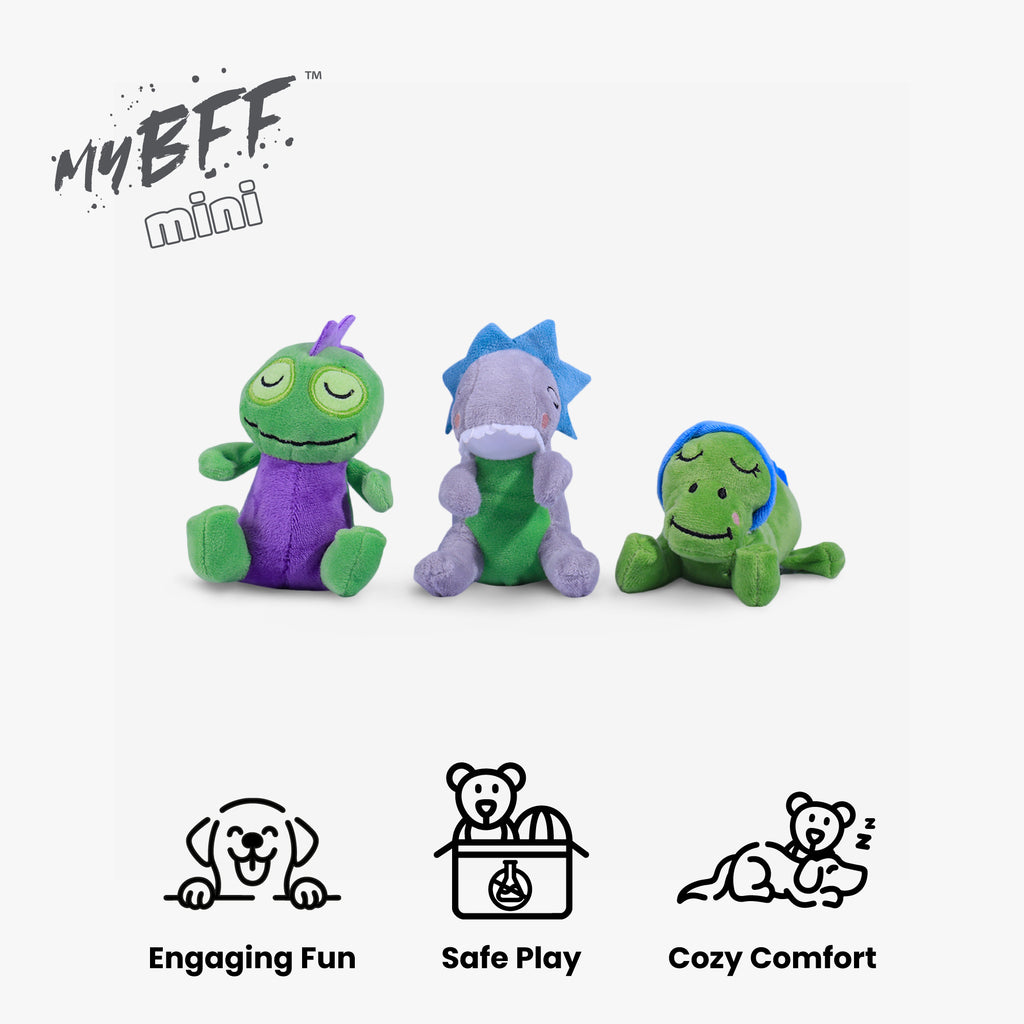 myBFF™
mini

Engaging Fun

Safe Play

Cozy Comfort